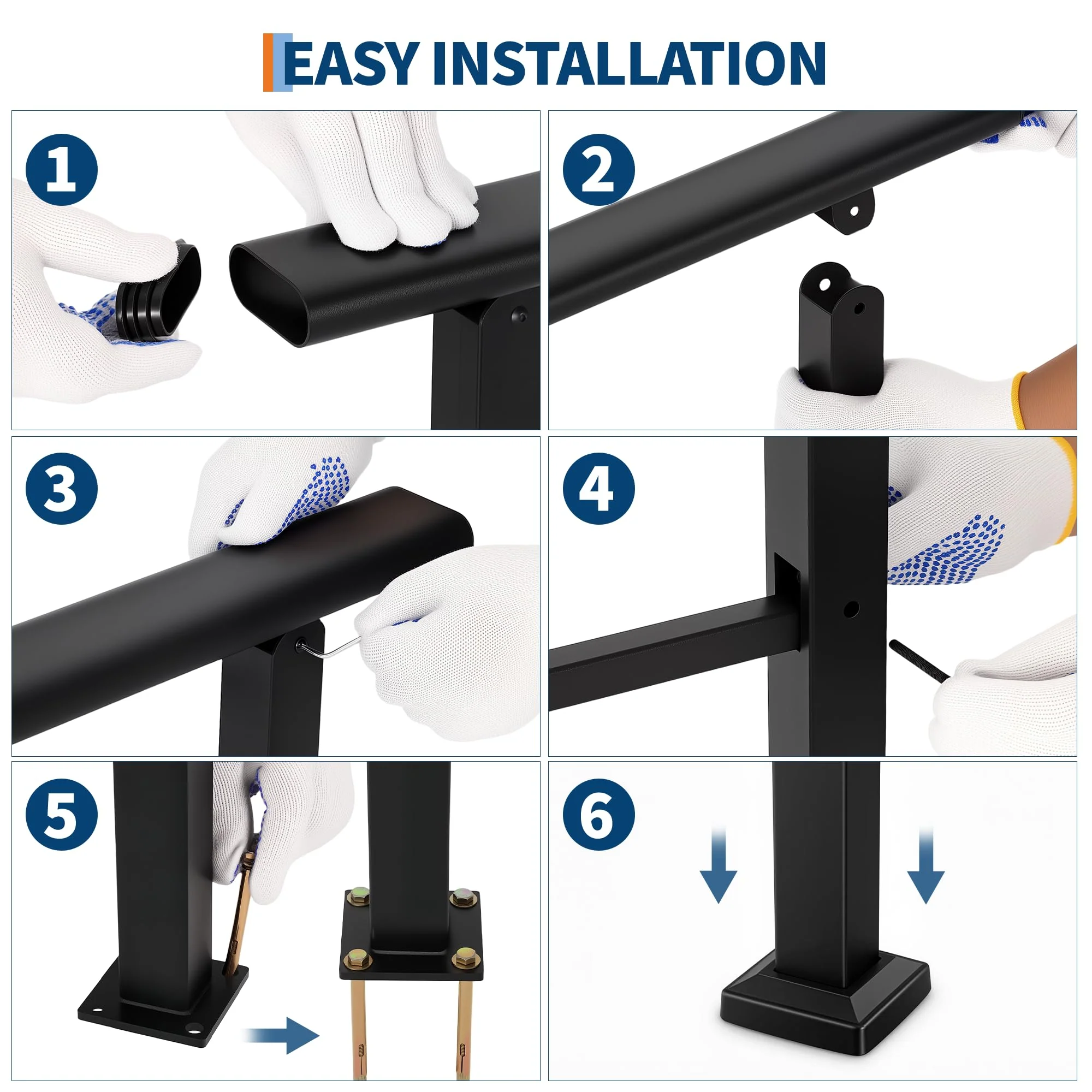 EASY INSTALLATION

1

2

3

4

5

6