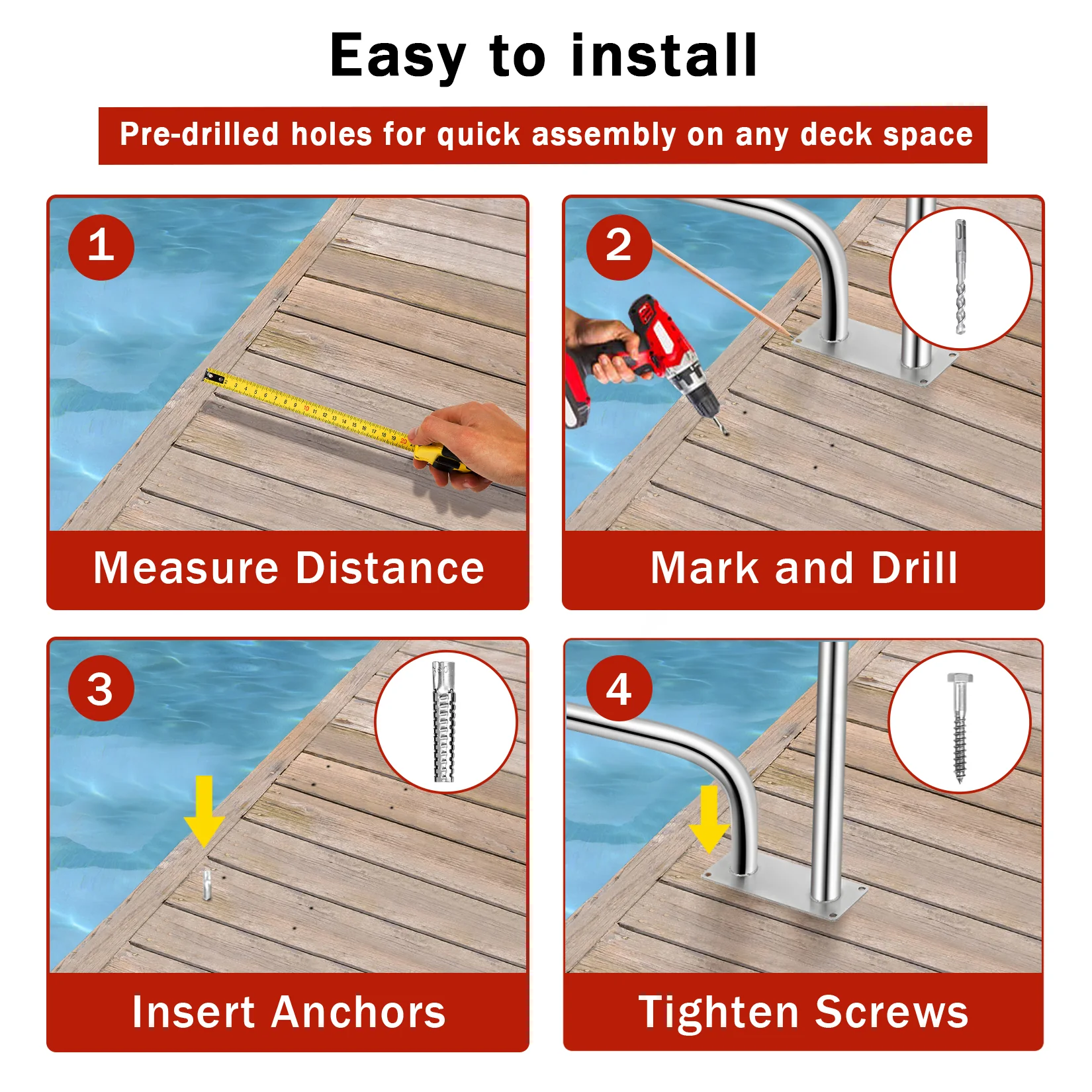 Easy to install

Pre-drilled holes for quick assembly on any deck space

1

Measure Distance

2

Mark and Drill

3

Insert Anchors

4

Tighten Screws