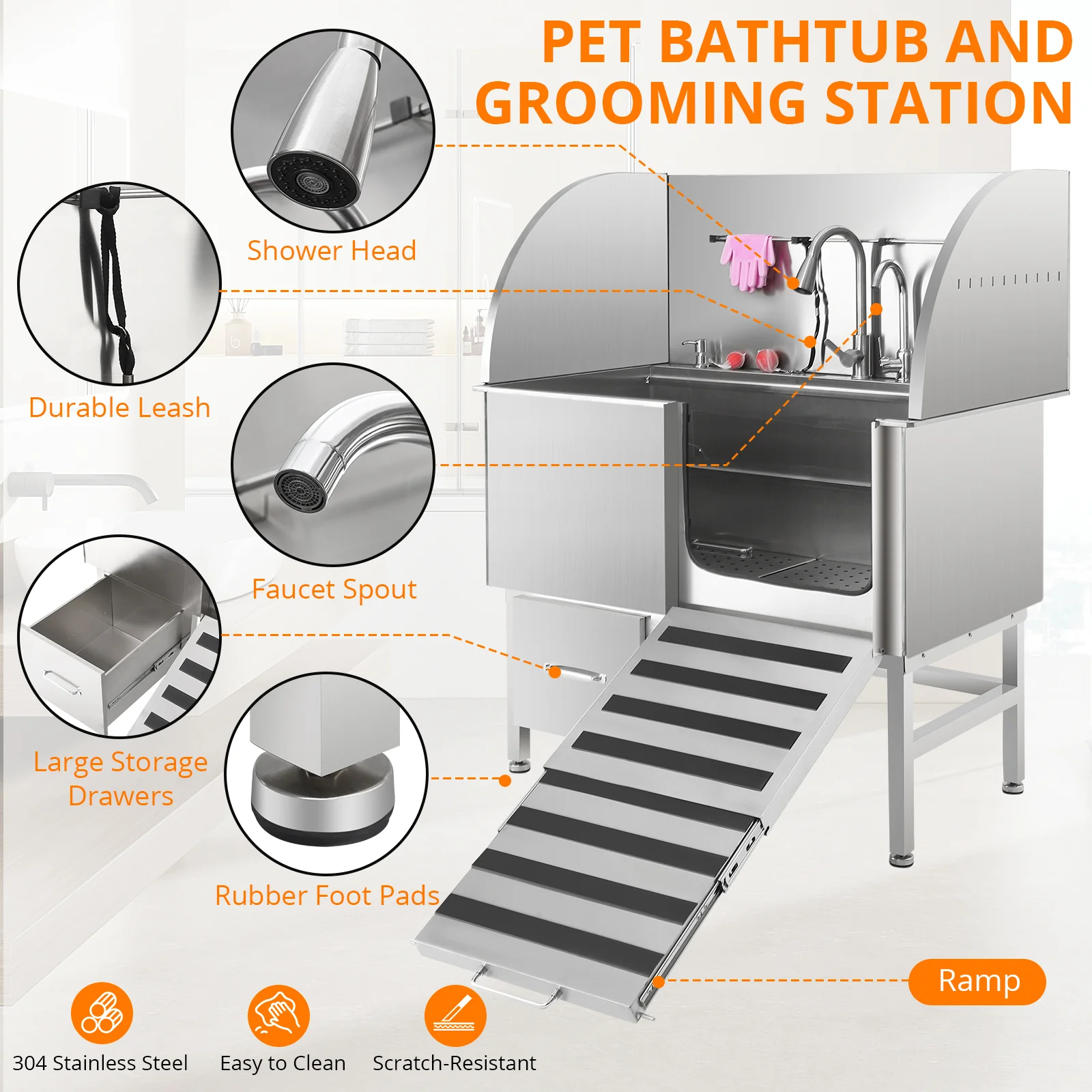 PET BATHTUB AND GROOMING STATION

Shower Head

Durable Leash

Faucet Spout

Large Storage Drawers

Rubber Foot Pads

Ramp

304 Stainless Steel

Easy to Clean

Scratch-Resistant