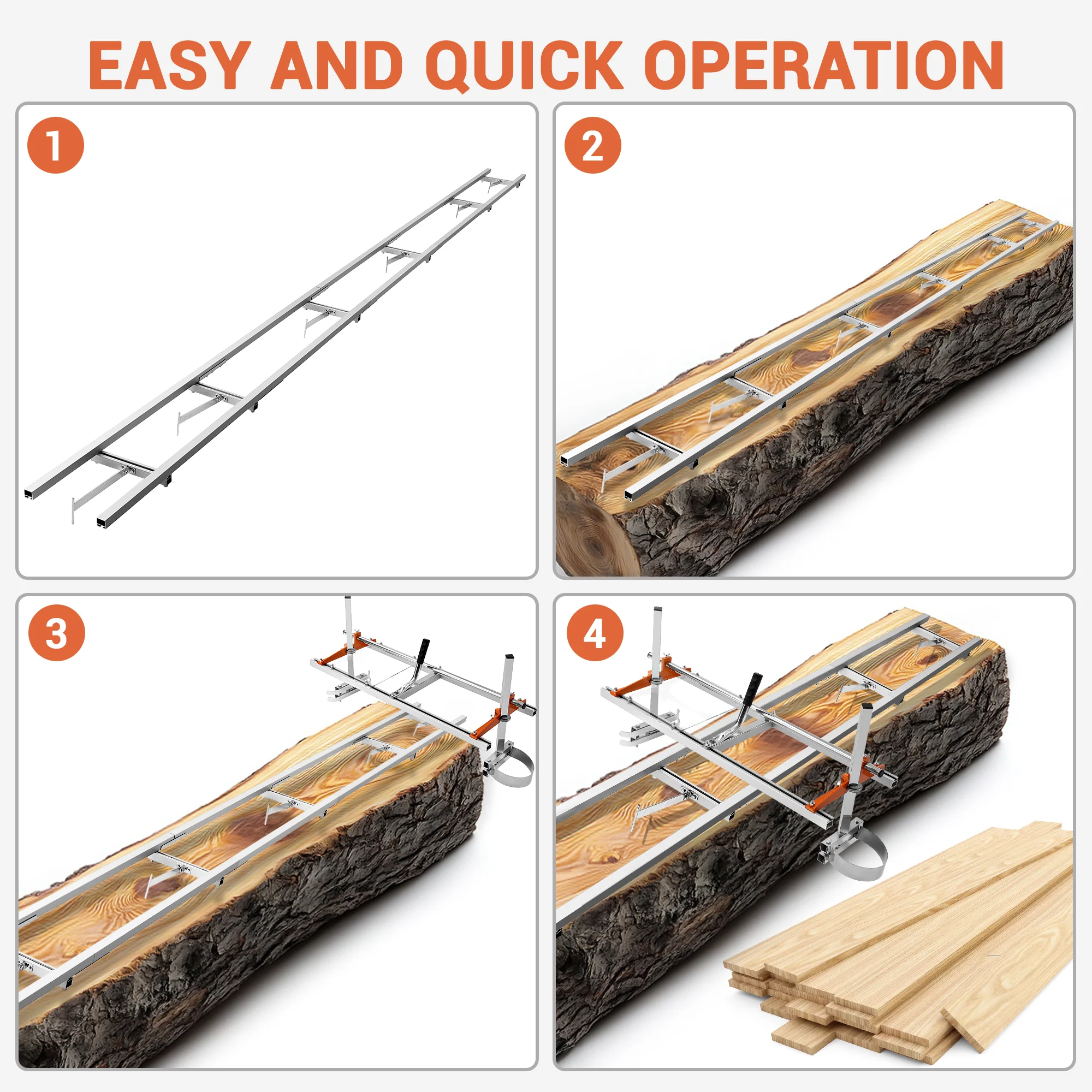 EASY AND QUICK OPERATION

1

2

3

4