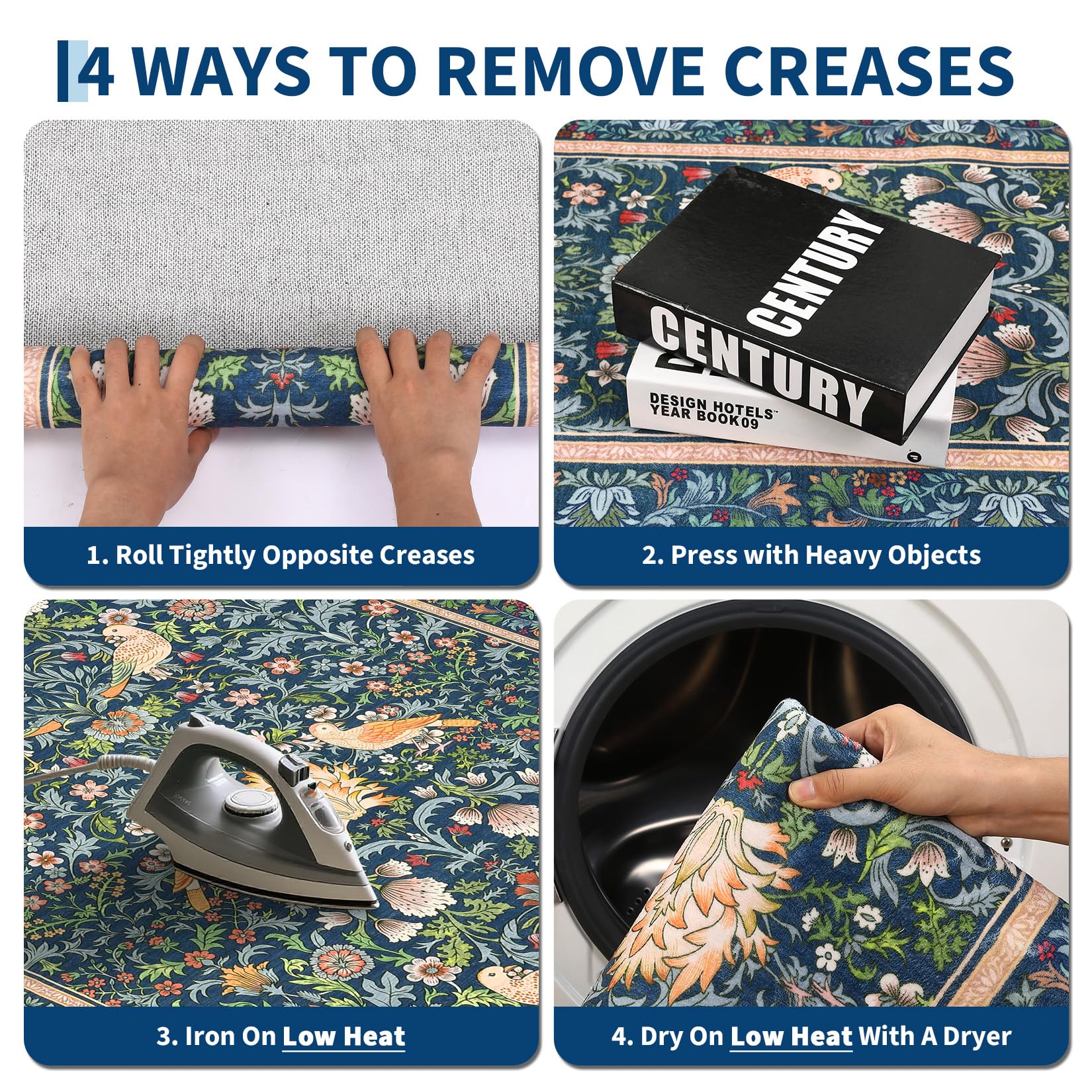 4 WAYS TO REMOVE CREASES

1. Roll Tightly Opposite Creases

CENTURY

CENTURY

DESIGN HOTELS™ YEAR BOOK09

2. Press with Heavy Objects

3. Iron On Low Heat

4. Dry On Low Heat With A Dryer