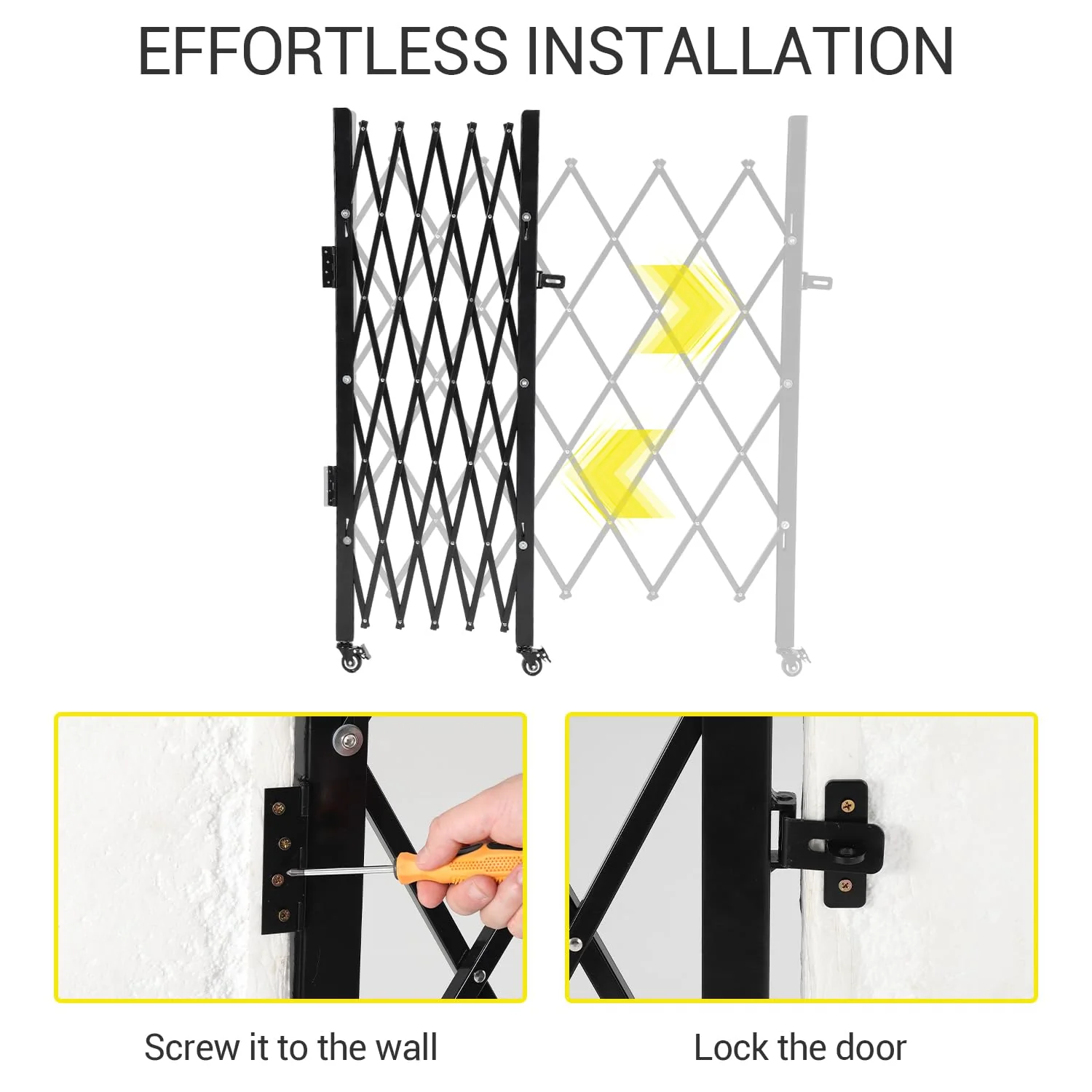 EFFORTLESS INSTALLATION

Screw it to the wall

Lock the door