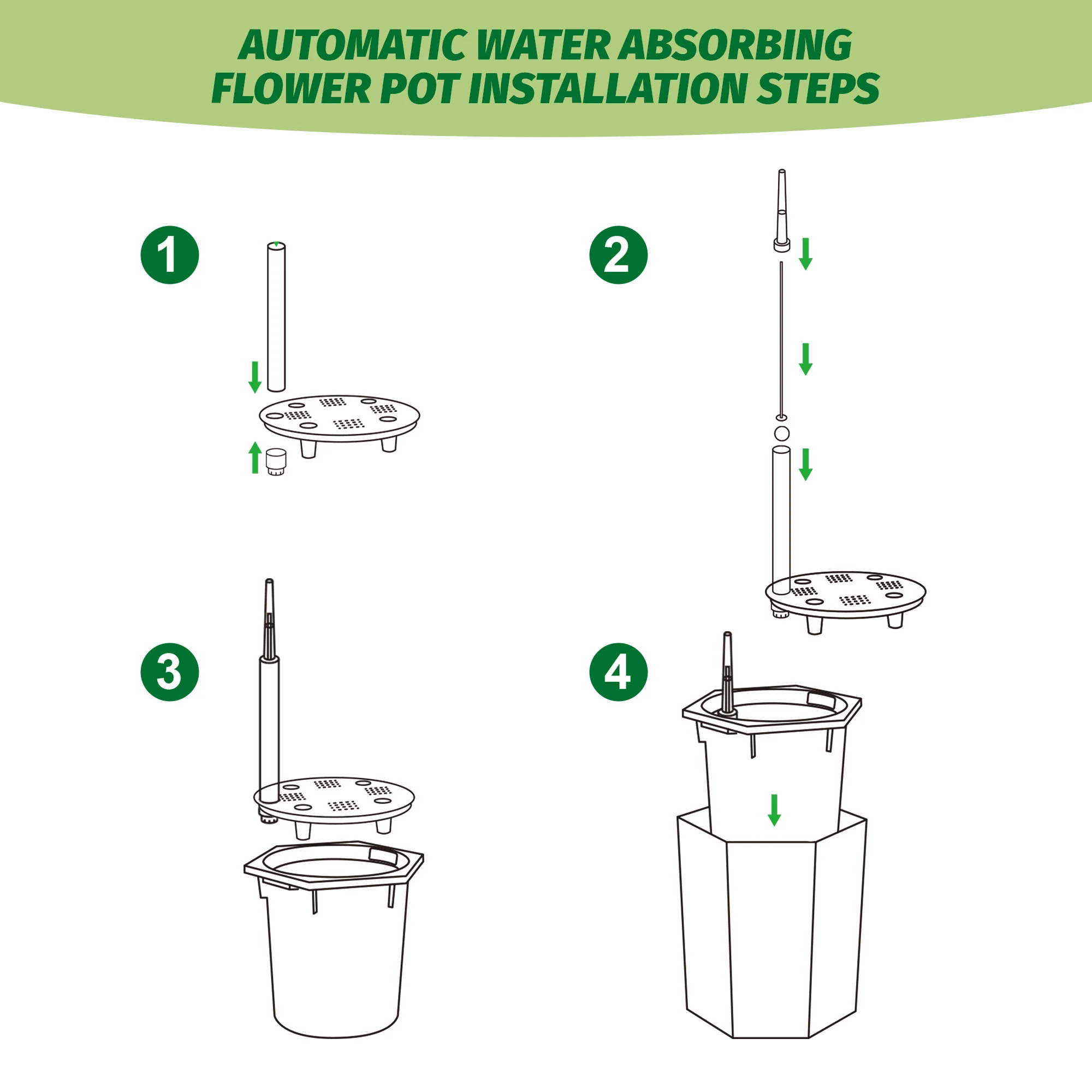 AUTOMATIC WATER ABSORBING FLOWER POT INSTALLATION STEPS

1

2

3

4