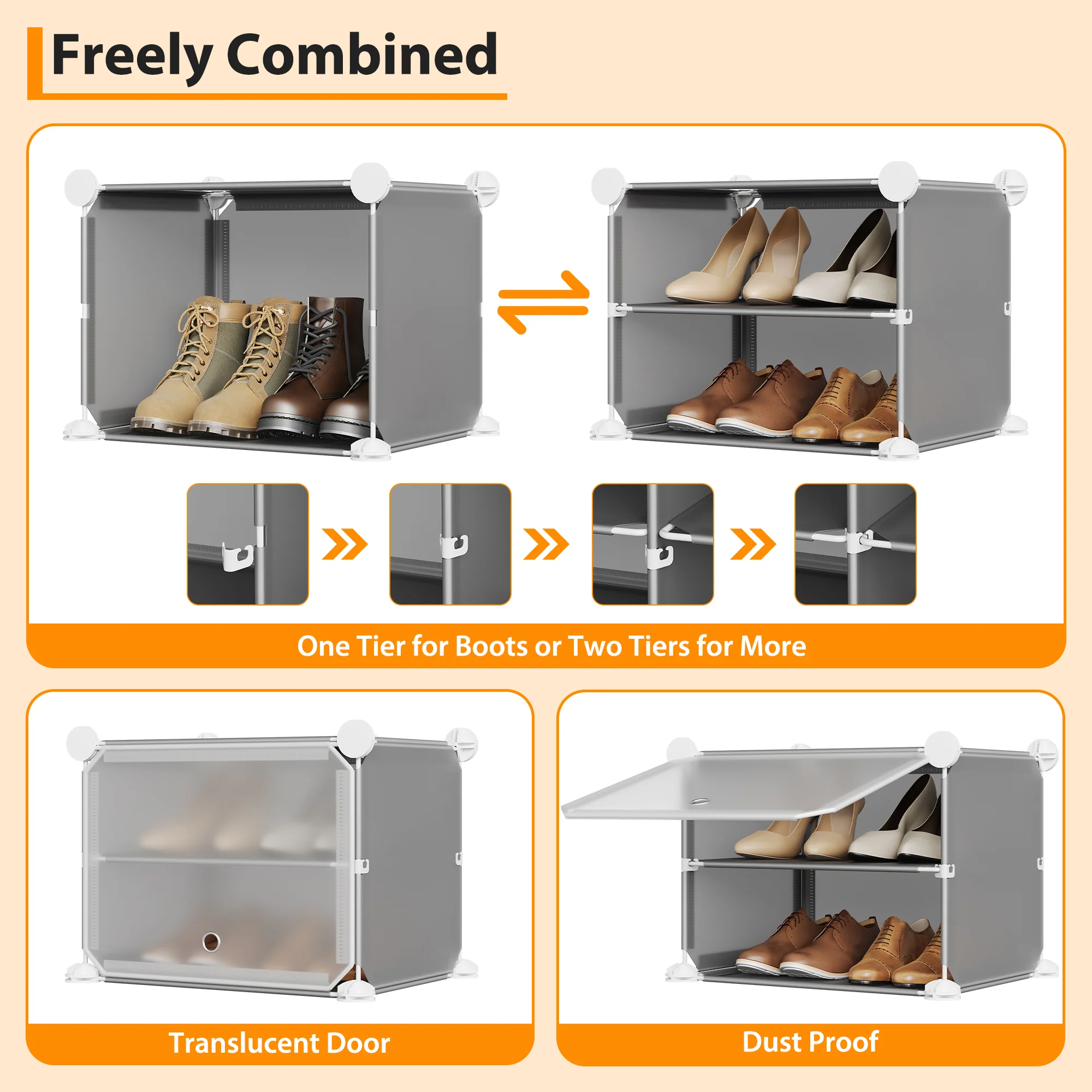 Freely Combined

One Tier for Boots or Two Tiers for More

Translucent Door

Dust Proof