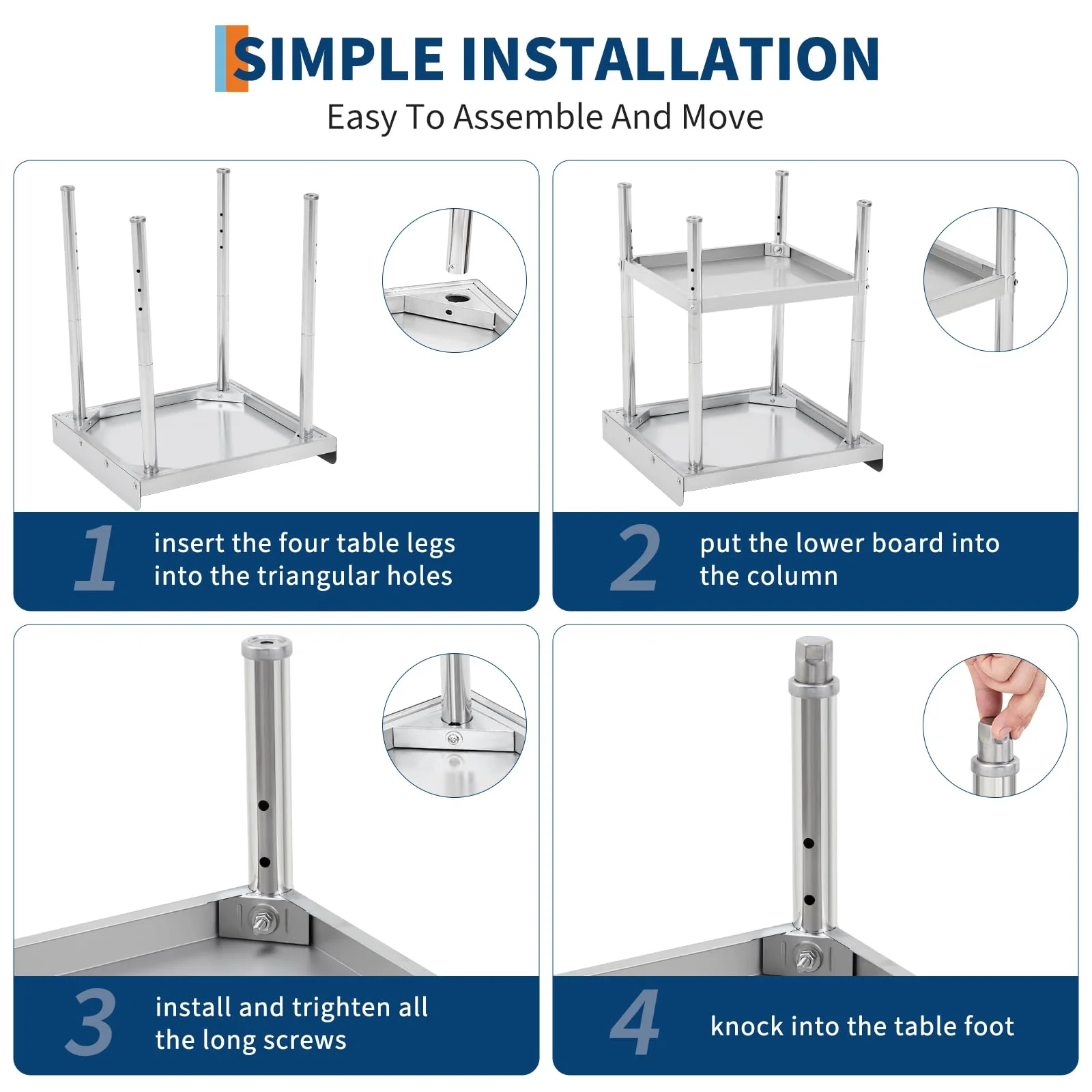 SIMPLE INSTALLATION
Easy To Assemble And Move

1 insert the four table legs into the triangular holes

2 put the lower board into the column

3 install and trighten all the long screws

4 knock into the table foot