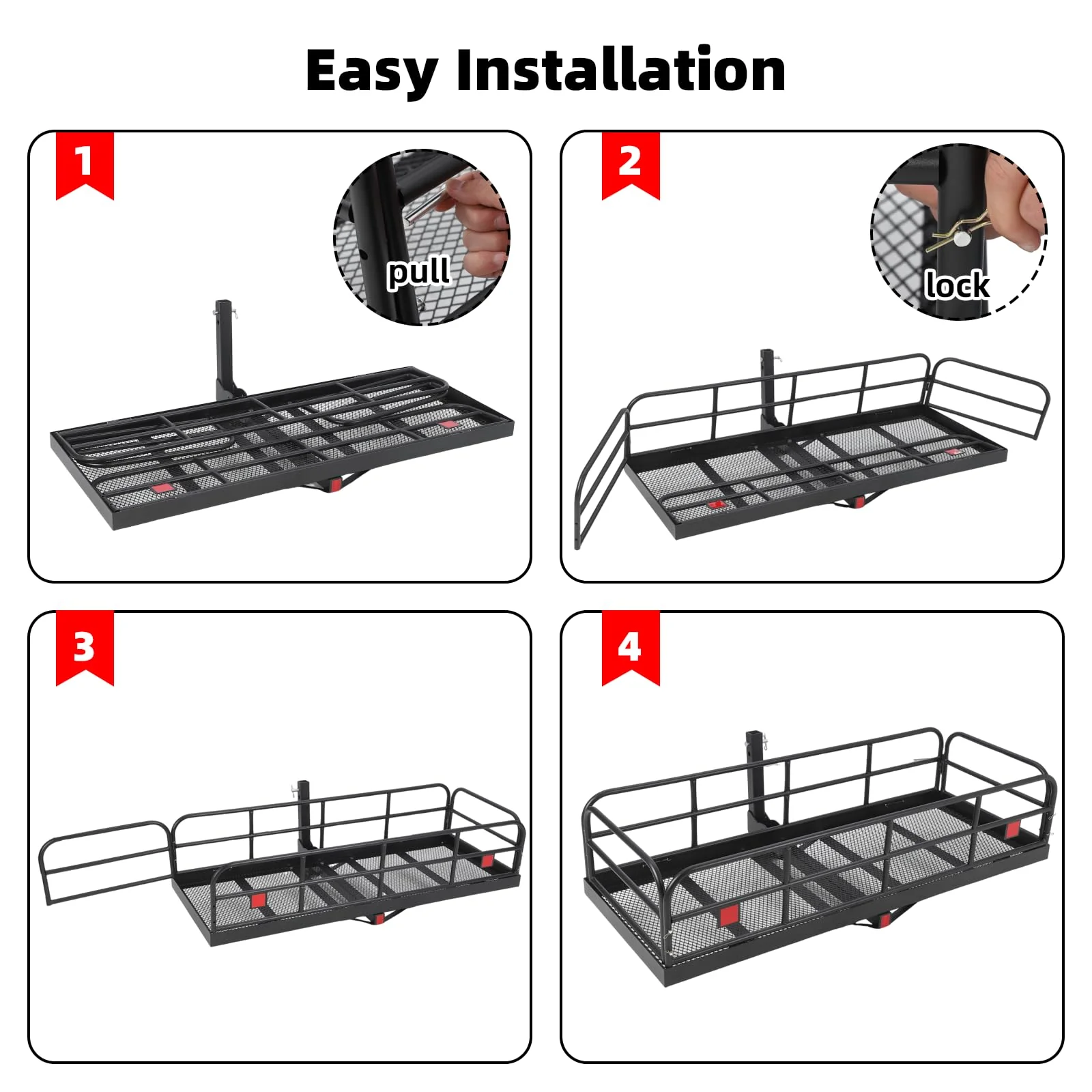 Easy Installation

1

pull

2

lock

3

4