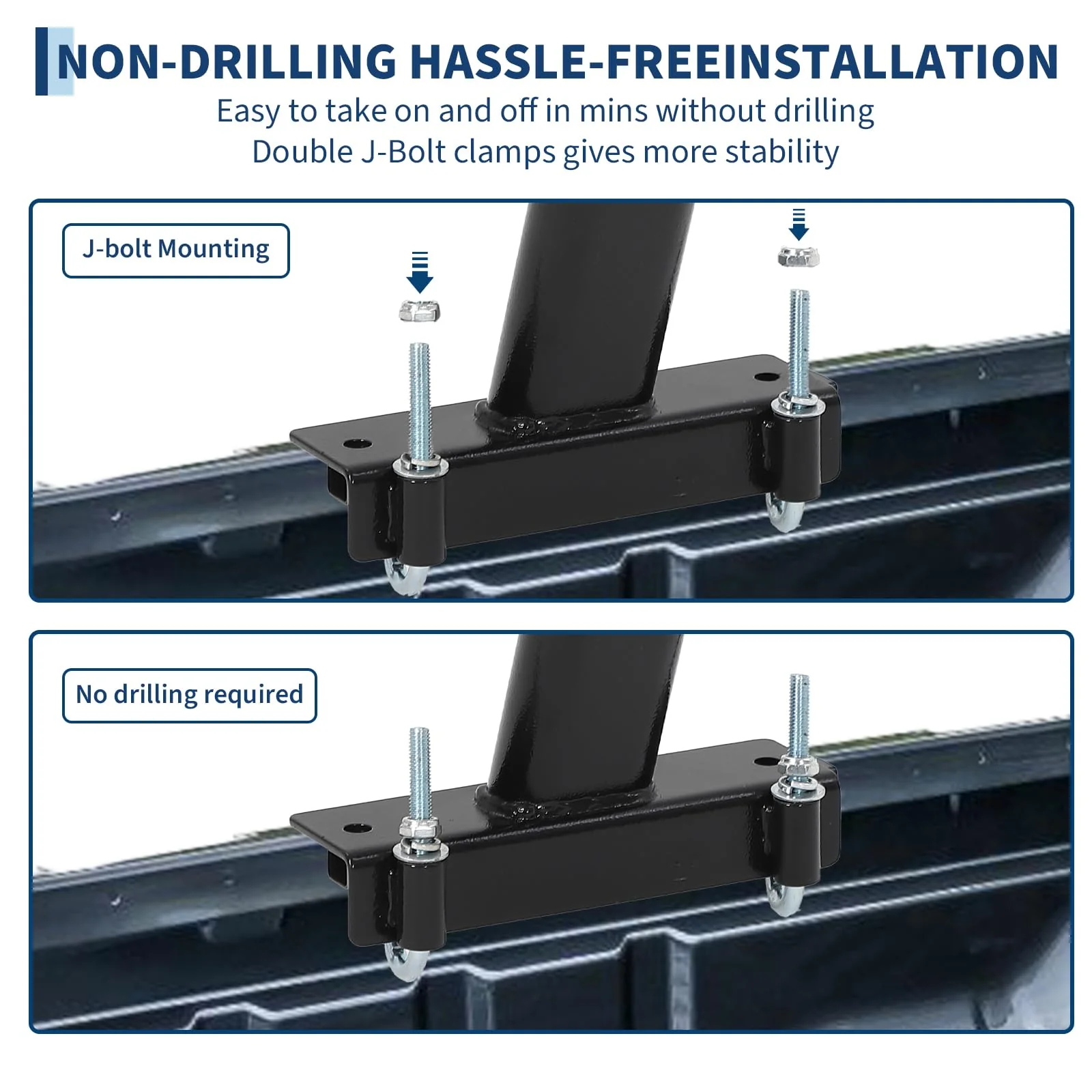 NON-DRILLING HASSLE-FREEINSTALLATION

Easy to take on and off in mins without drilling
Double J-Bolt clamps gives more stability

J-bolt Mounting

No drilling required