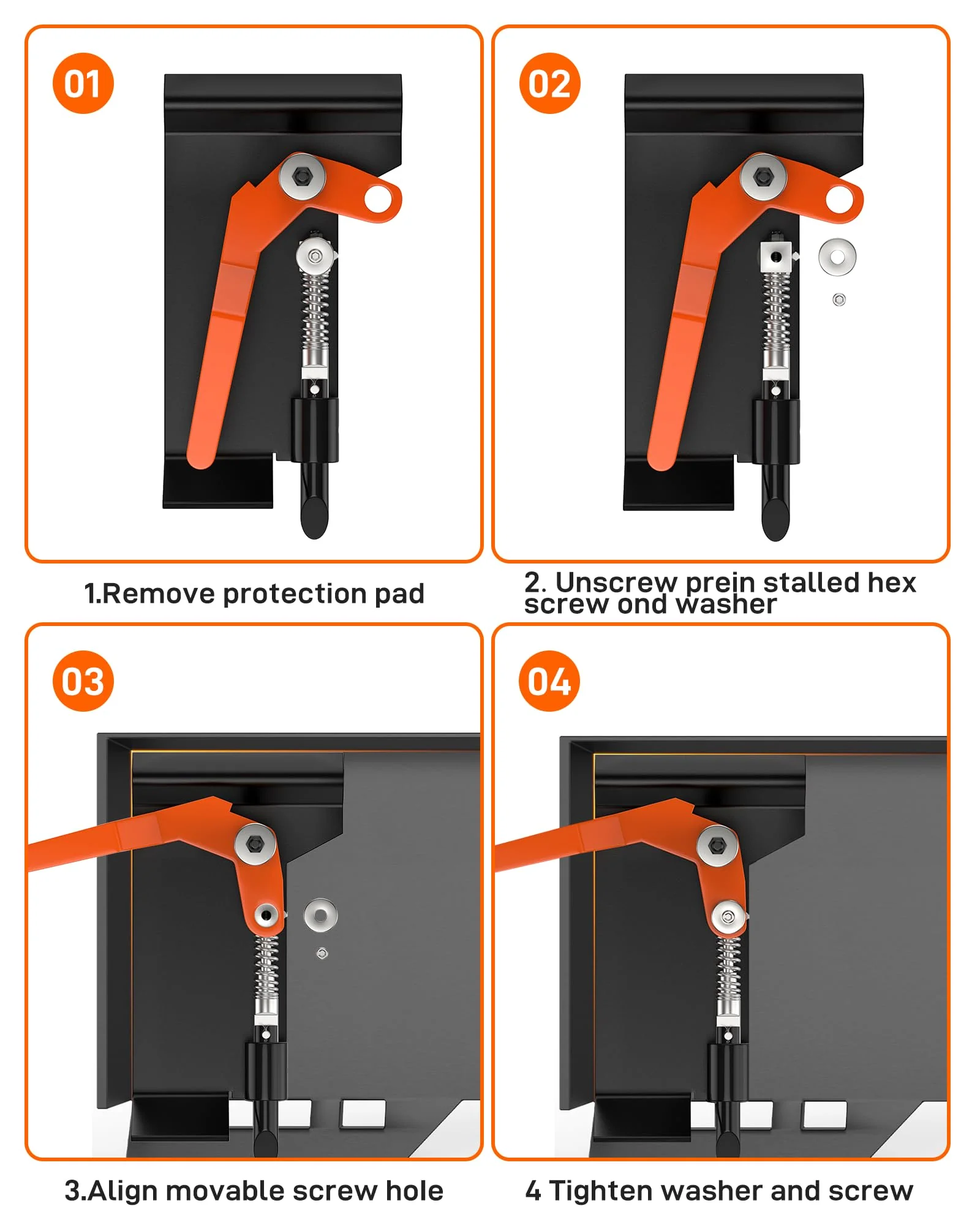 01

1.Remove protection pad

02

2. Unscrew prein stalled hex screw ond washer

03

3.Align movable screw hole

04

4 Tighten washer and screw