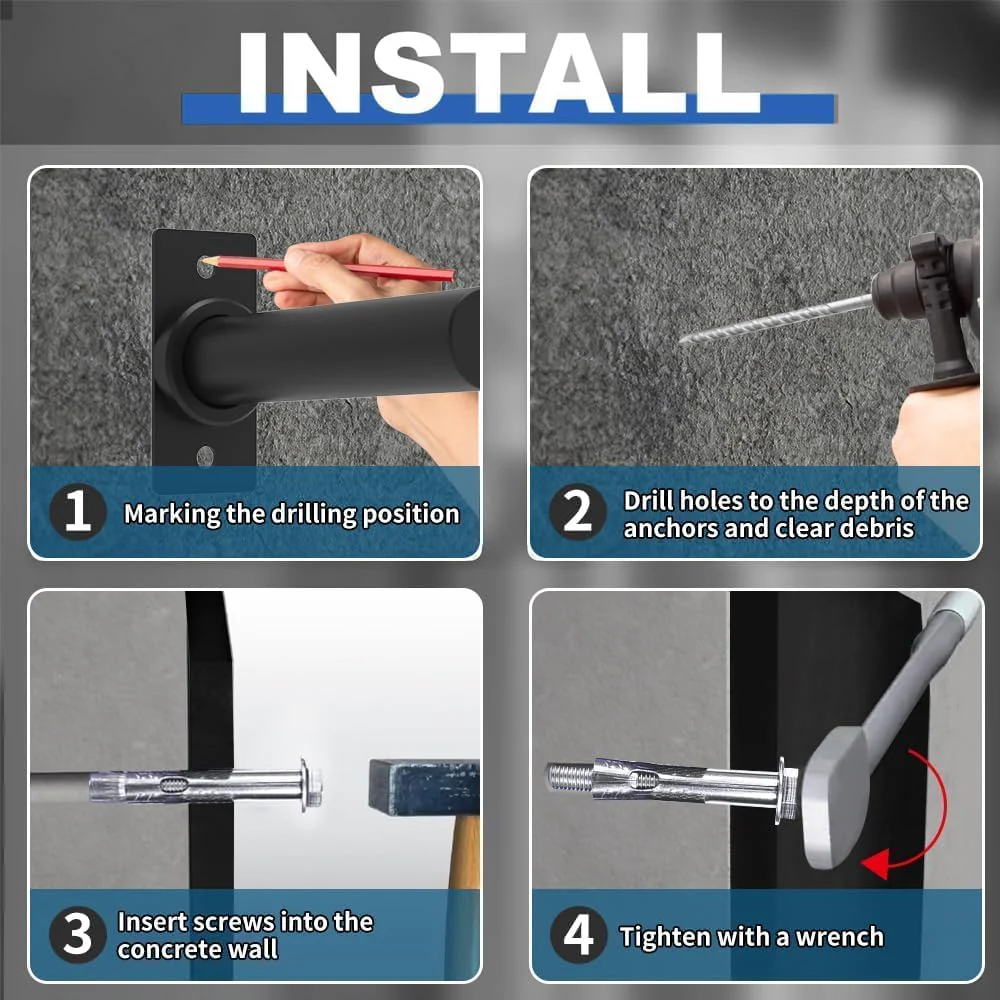 INSTALL

1 Marking the drilling position

2 Drill holes to the depth of the anchors and clear debris

3 Insert screws into the concrete wall

4 Tighten with a wrench