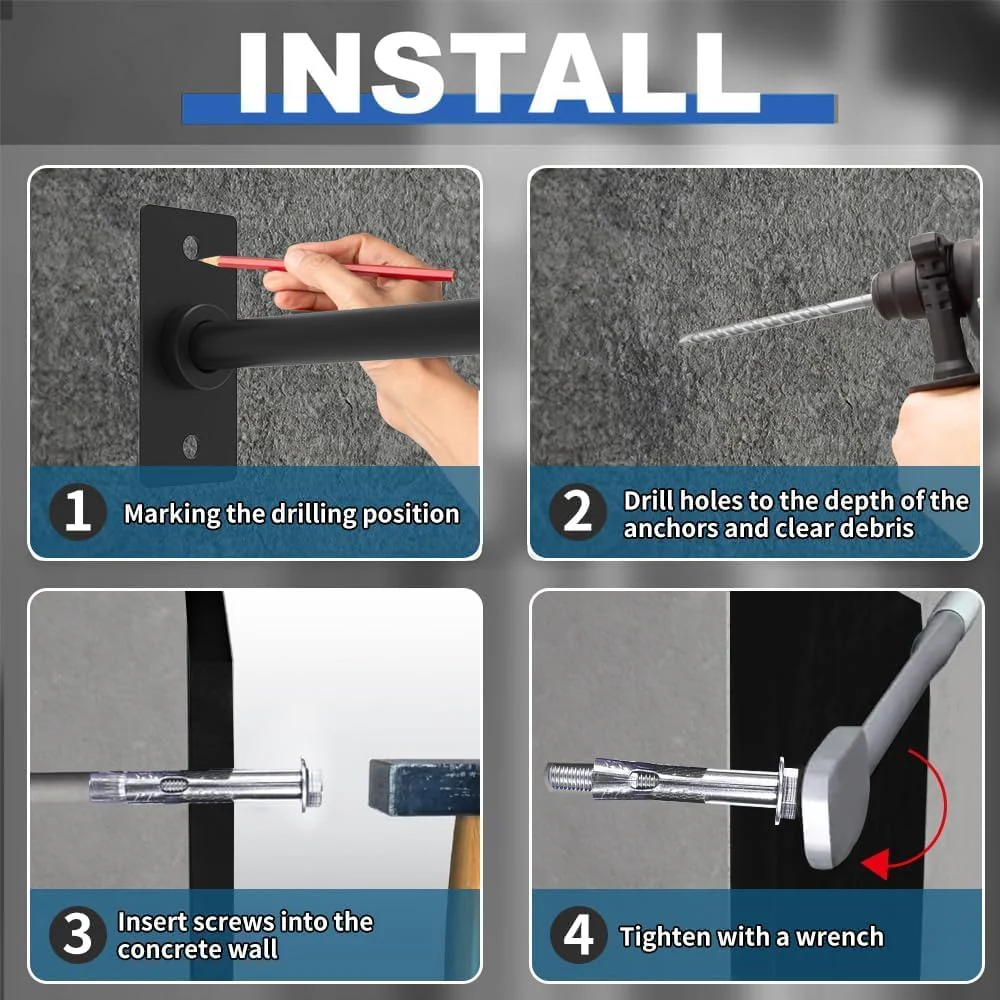 INSTALL

1 Marking the drilling position

2 Drill holes to the depth of the anchors and clear debris

3 Insert screws into the concrete wall

4 Tighten with a wrench