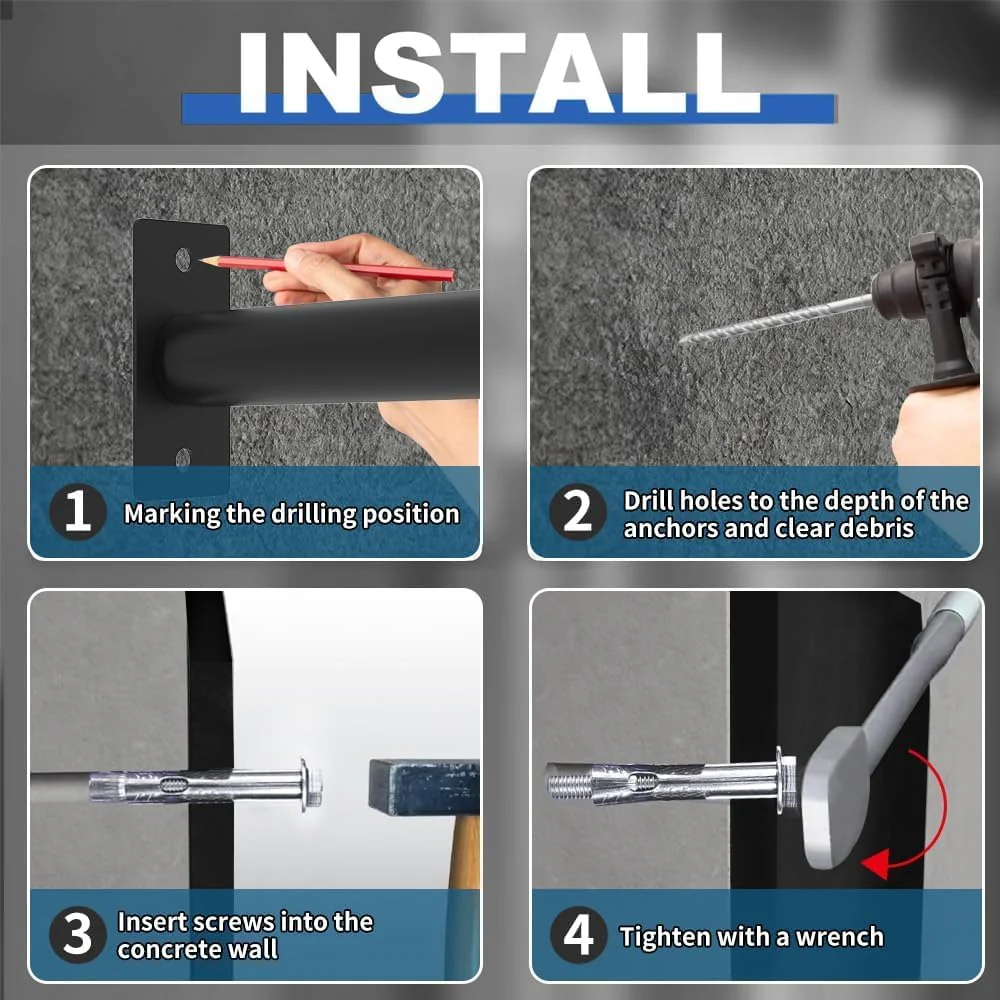 INSTALL

1 Marking the drilling position

2 Drill holes to the depth of the anchors and clear debris

3 Insert screws into the concrete wall

4 Tighten with a wrench