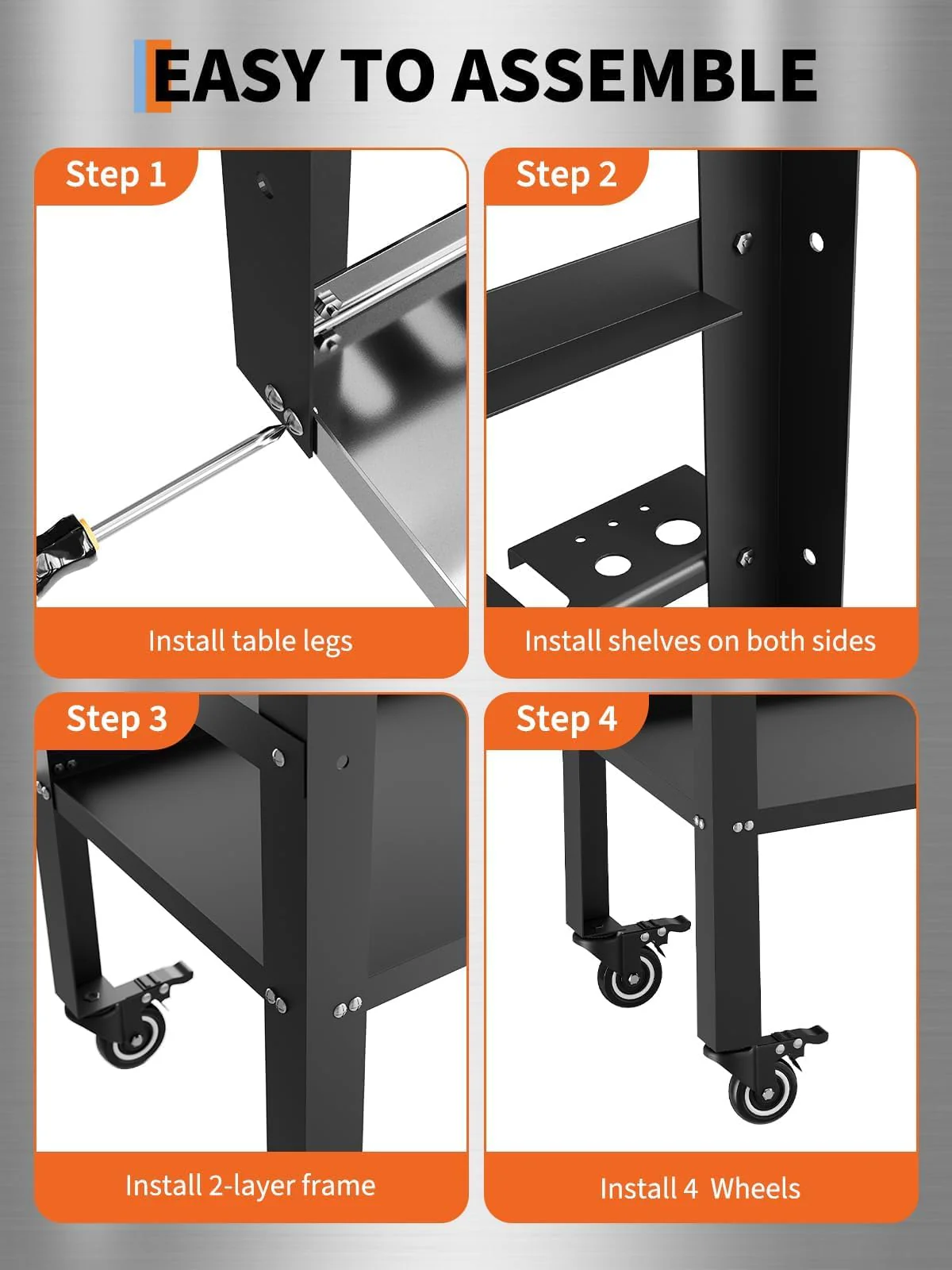 EASY TO ASSEMBLE

Step 1

Install table legs

Step 2

Install shelves on both sides

Step 3

Install 2-layer frame

Step 4

Install 4  Wheels