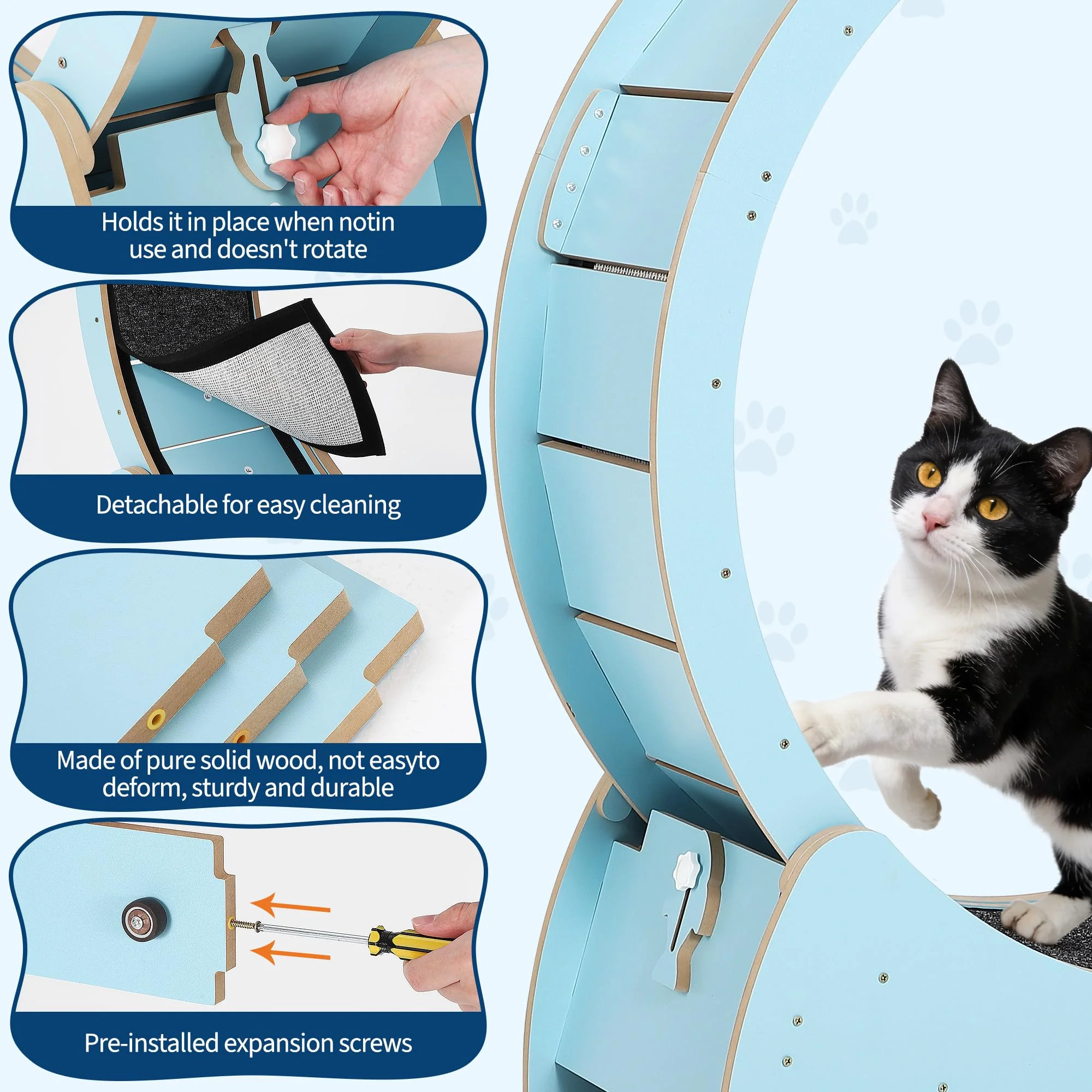 Holds it in place when notin use and doesn't rotate

Detachable for easy cleaning

Made of pure solid wood, not easyto deform, sturdy and durable

Pre-installed expansion screws